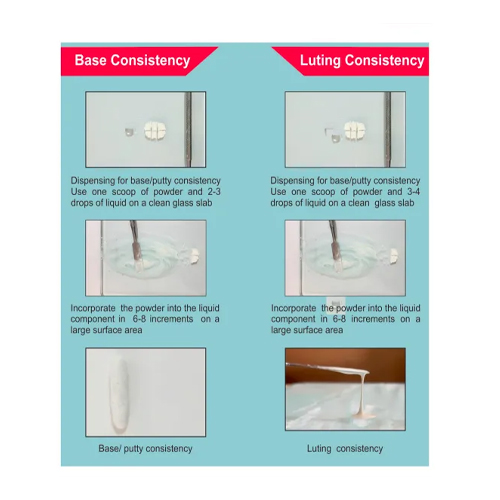 Base Consistency

Dispensing for base/putty consistency Use one scoop of powder and 2-3 drops of liquid on a clean glass slab

Incorporate the powder into the liquid component in 6-8 increments on a large surface area

Base/ putty consistency

Luting Consistency

Dispensing for base/putty consistency Use one scoop of powder and 3-4 drops of liquid on a clean glass slab

Incorporate the powder into the liquid component in 6-8 increments on a large surface area

Luting consistency